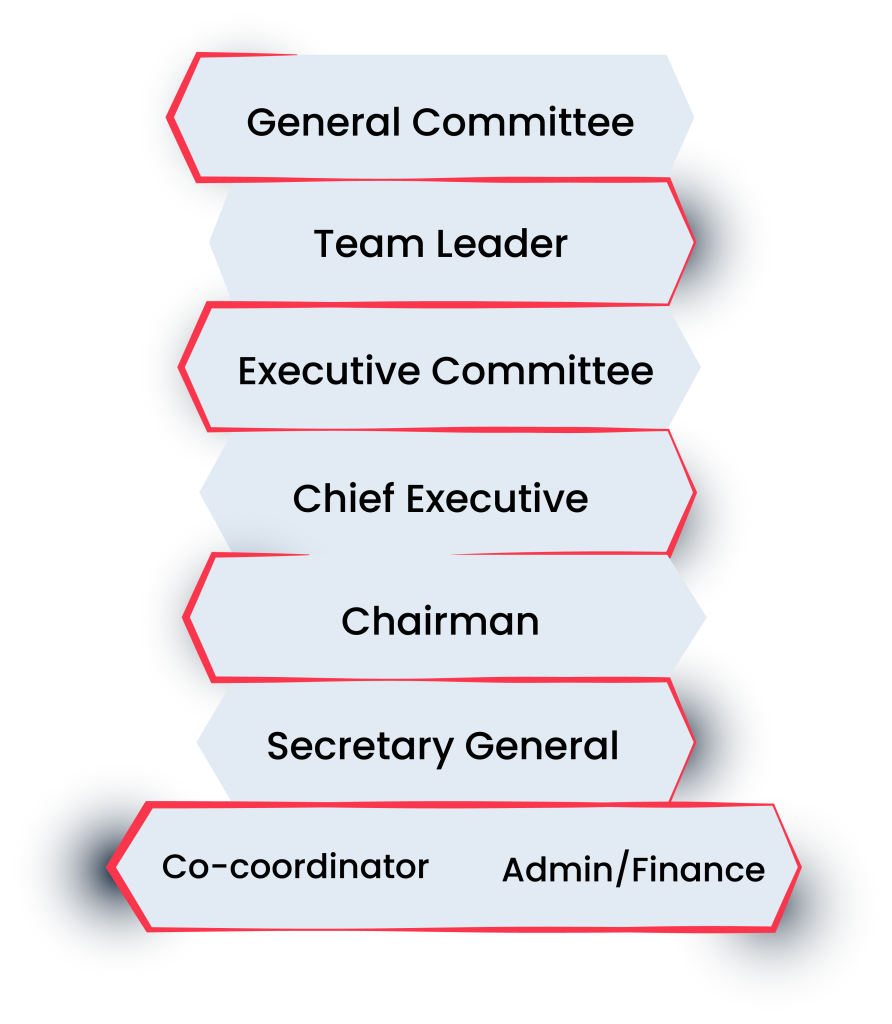 General Committee

Team Leader

Executive Committee

Chief Executive

Chairman

Secretary General

Co-coordinator

Admin/Finance